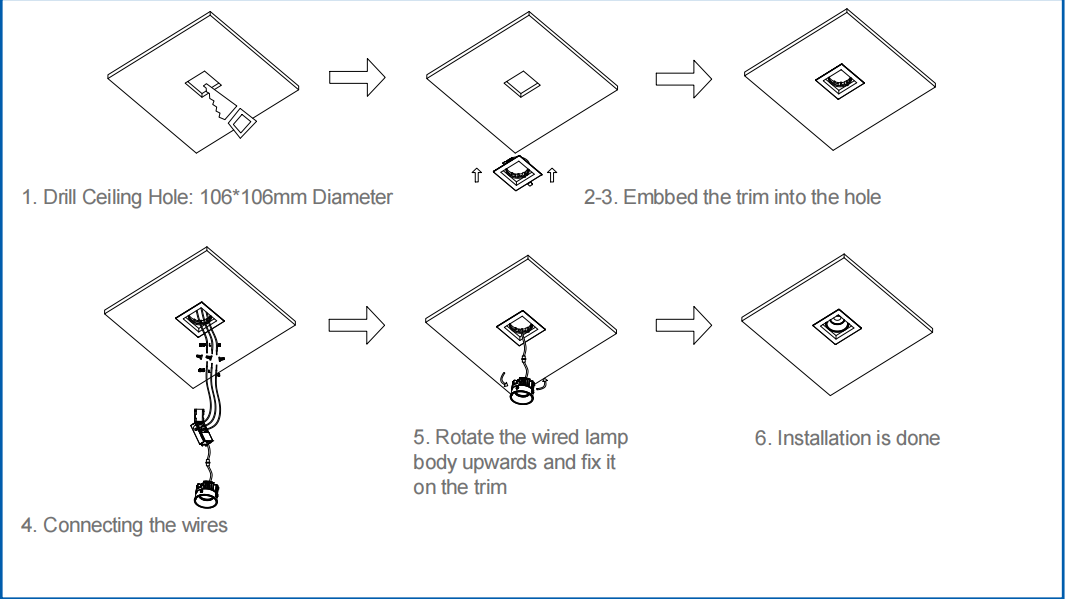 1. Drill Ceiling Hole: 106*106mm Diameter

2-3. Embbed the trim into the hole

4. Connecting the wires

5. Rotate the wired lamp body upwards and fix it on the trim

6. Installation is done