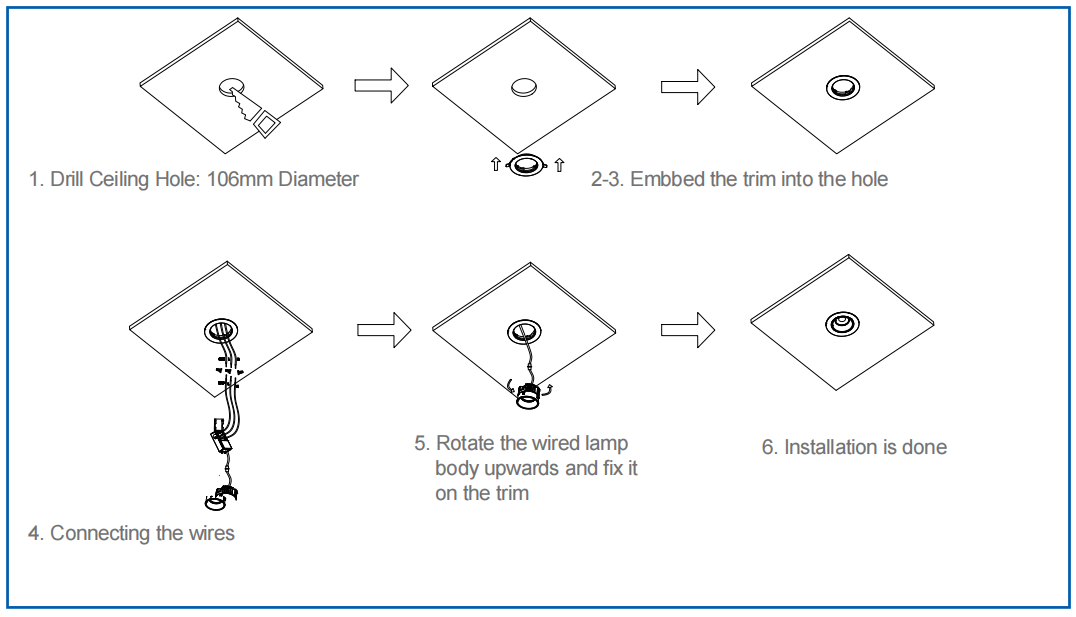 1. Drill Ceiling Hole: 106mm Diameter

2-3. Embbed the trim into the hole

4. Connecting the wires

5. Rotate the wired lamp body upwards and fix it on the trim

6. Installation is done