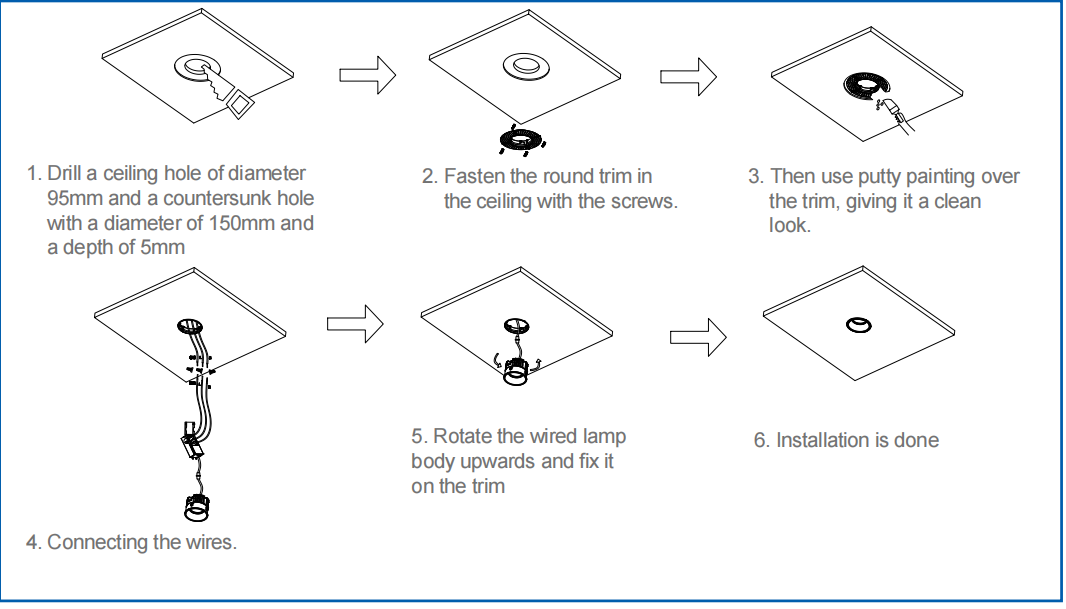 1. Drill a ceiling hole of diameter 95mm and a countersunk hole with a diameter of 150mm and a depth of 5mm

2. Fasten the round trim in the ceiling with the screws.

3. Then use putty painting over the trim, giving it a clean look.

4. Connecting the wires.

5. Rotate the wired lamp body upwards and fix it on the trim

6. Installation is done