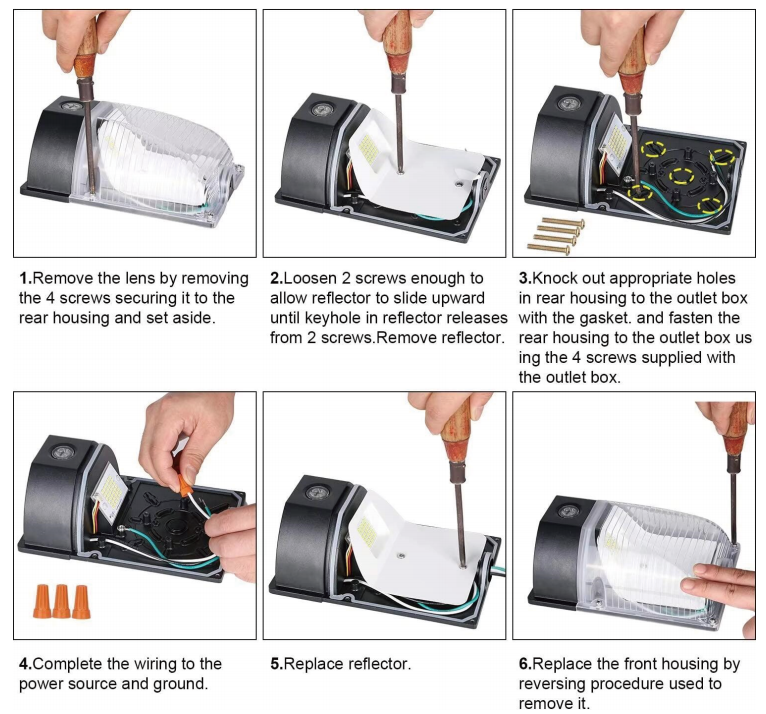 1.Remove the lens by removing the 4 screws securing it to the rear housing and set aside.

2.Loosen 2 screws enough to allow reflector to slide upward until keyhole in reflector releases from 2 screws.Remove reflector.

3.Knock out appropriate holes in rear housing to the outlet box with the gasket. and fasten the rear housing to the outlet box us ing the 4 screws supplied with the outlet box.

4.Complete the wiring to the power source and ground.

5.Replace reflector.

6.Replace the front housing by reversing procedure used to remove it.