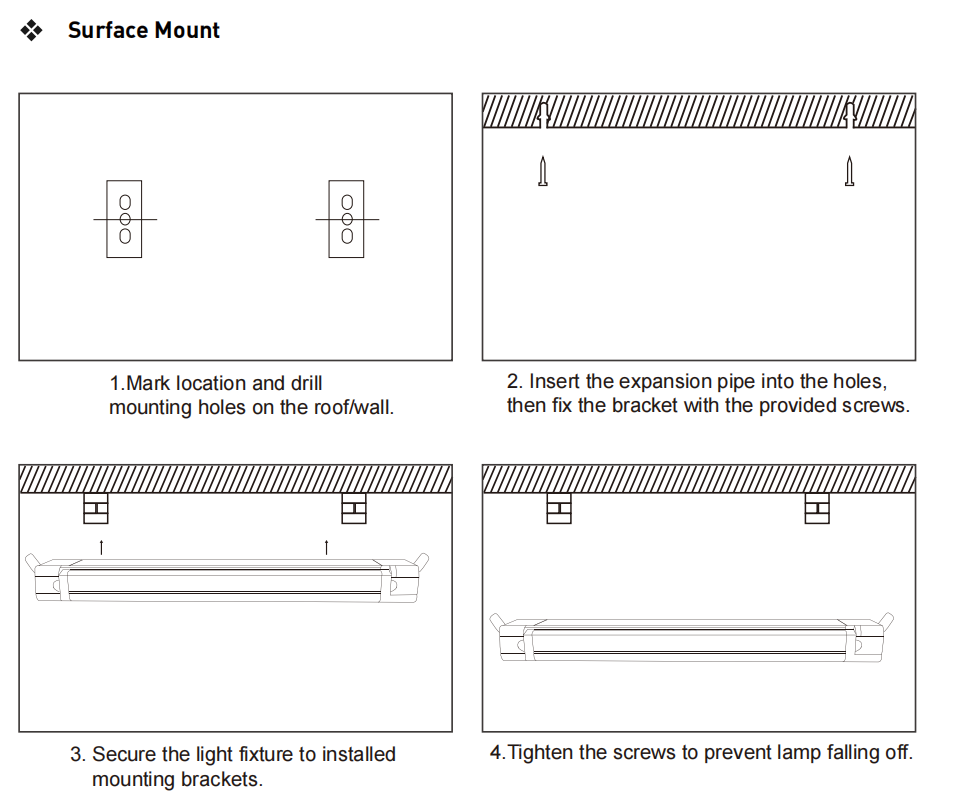 ❖ Surface Mount

1.Mark location and drill mounting holes on the roof/wall.

2. Insert the expansion pipe into the holes, then fix the bracket with the provided screws.

3. Secure the light fixture to installed mounting brackets.

4.Tighten the screws to prevent lamp falling off.