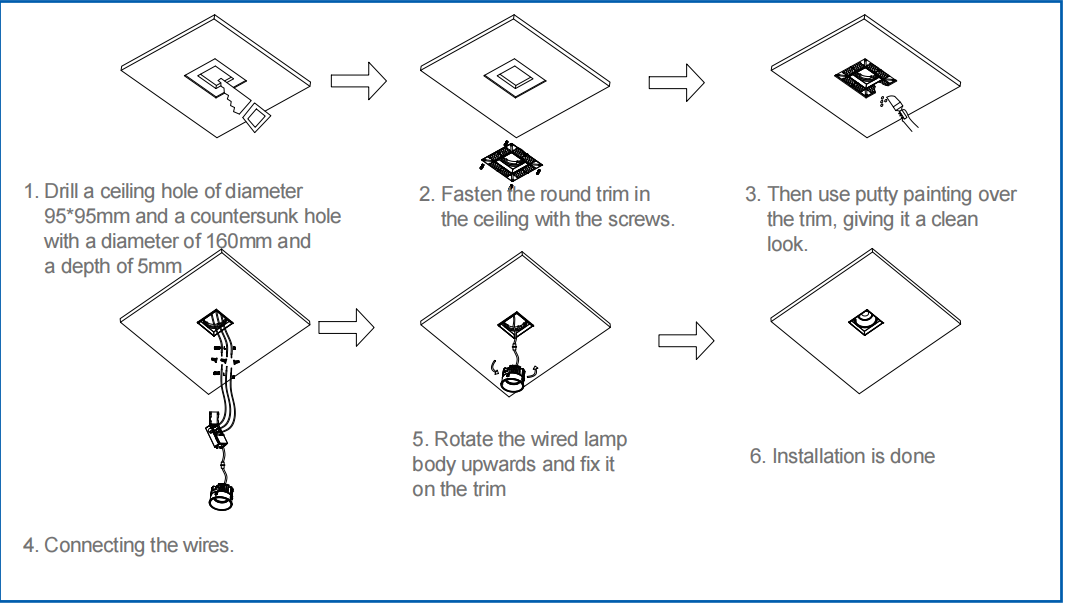 1. Drill a ceiling hole of diameter 95*95mm and a countersunk hole with a diameter of 160mm and a depth of 5mm

2. Fasten the round trim in the ceiling with the screws.

3. Then use putty painting over the trim, giving it a clean look.

4. Connecting the wires.

5. Rotate the wired lamp body upwards and fix it on the trim

6. Installation is done