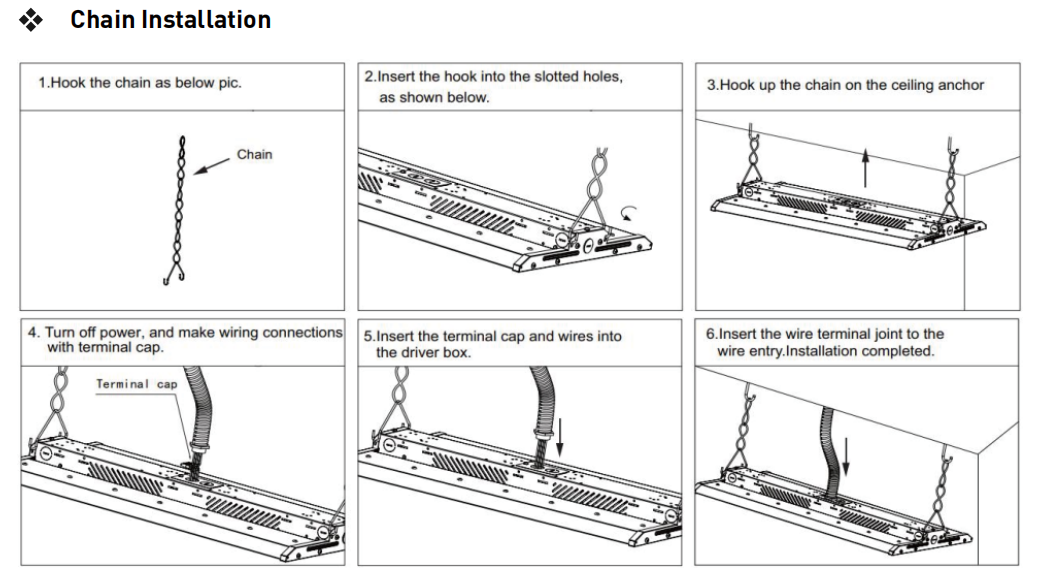 ❖ Chain Installation

1.Hook the chain as below pic.

Chain

2.Insert the hook into the slotted holes, as shown below.

3.Hook up the chain on the ceiling anchor

4. Turn off power, and make wiring connections with terminal cap.

Terminal cap

5.Insert the terminal cap and wires into the driver box.

6.Insert the wire terminal joint to the wire entry.Installation completed.