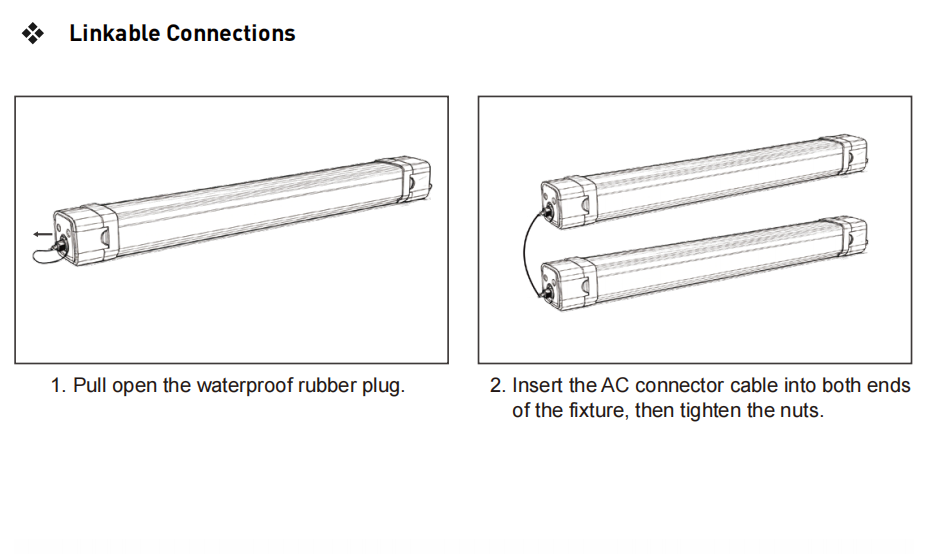 ❖ Linkable Connections

1. Pull open the waterproof rubber plug.

2. Insert the AC connector cable into both ends of the fixture, then tighten the nuts.