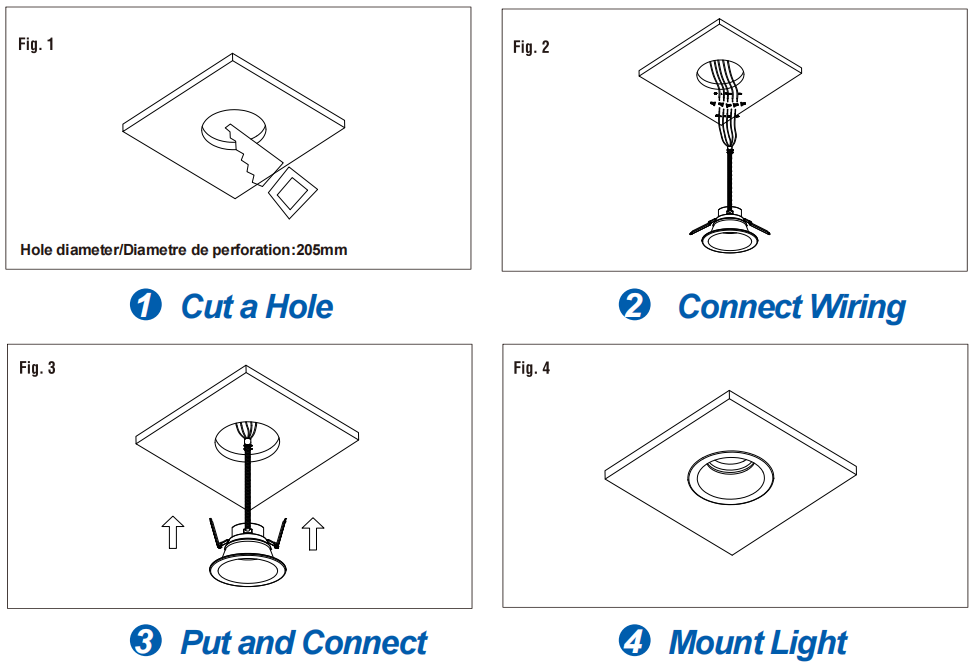 Fig. 1

Hole diameter/Diametre de perforation:205mm

1 Cut a Hole

Fig. 2

2 Connect Wiring

Fig. 3

3 Put and Connect

Fig. 4

4 Mount Light