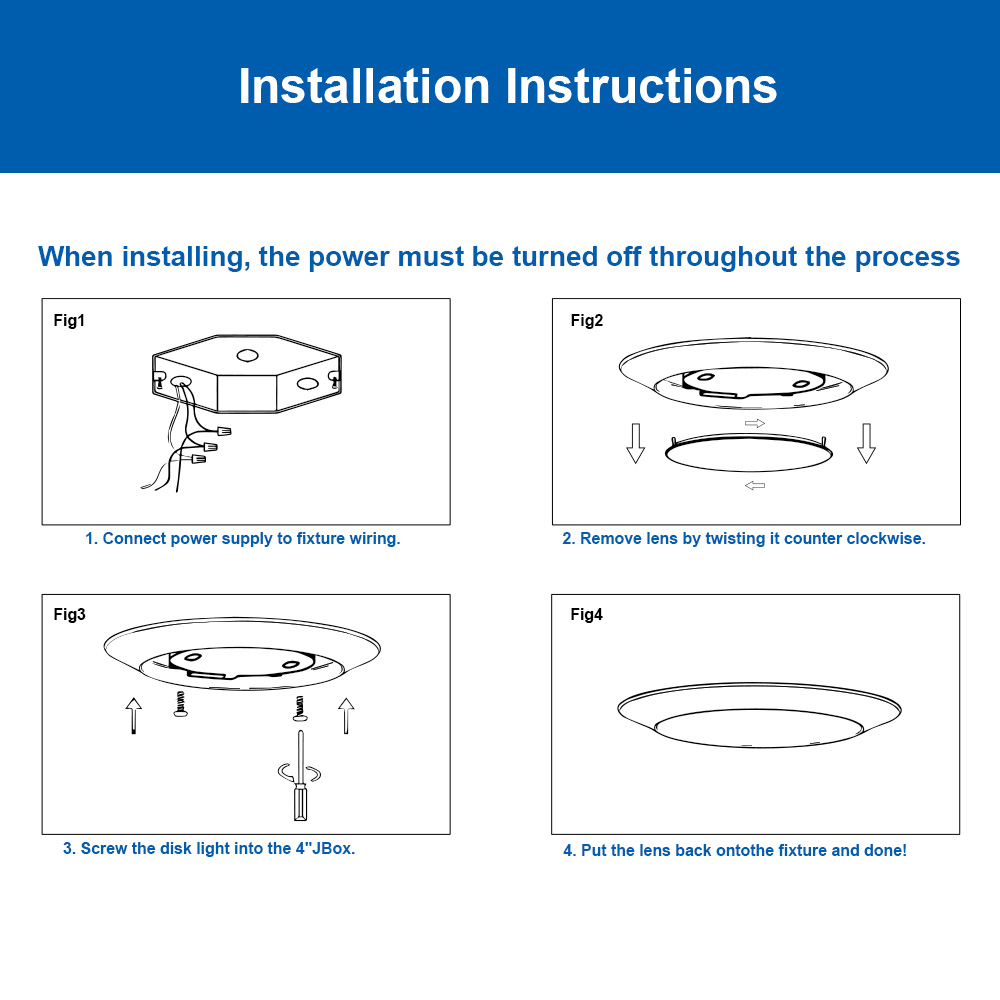 Installation Instructions

When installing, the power must be turned off throughout the process

Fig1

1. Connect power supply to fixture wiring.

Fig2

2. Remove lens by twisting it counter clockwise.

Fig3

3. Screw the disk light into the 4"JBox.

Fig4

4. Put the lens back ontothe fixture and done!