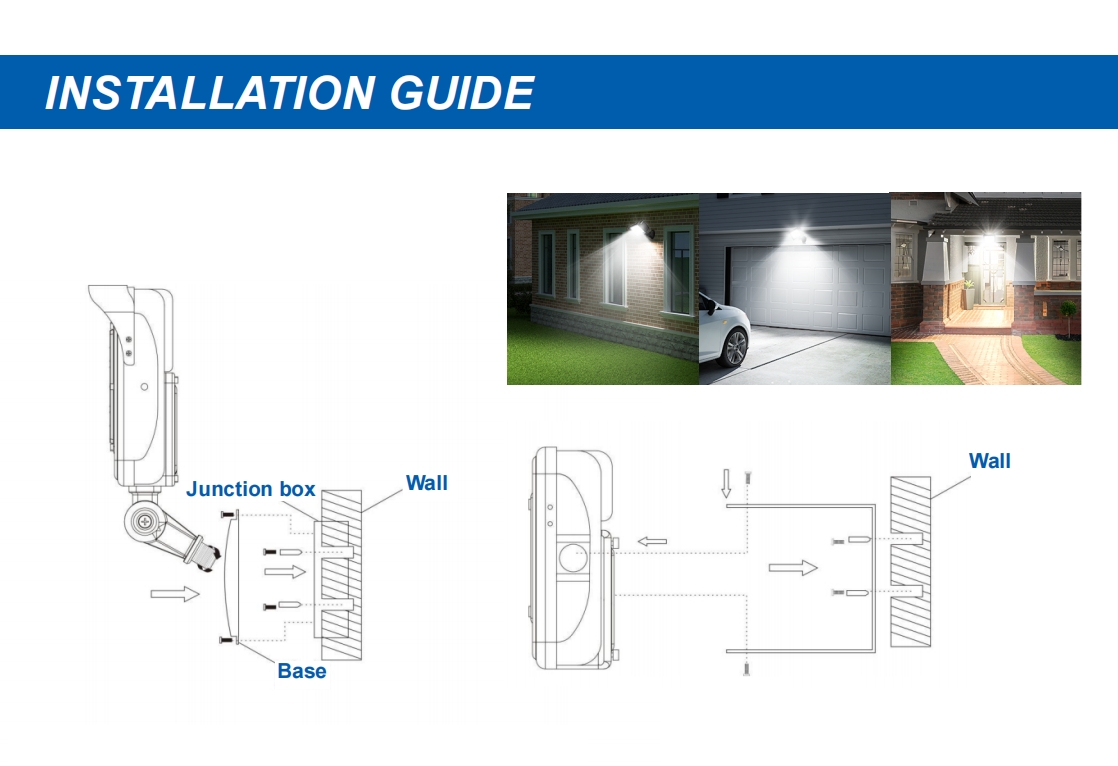 INSTALLATION GUIDE

Junction box
Wall
Base

Wall