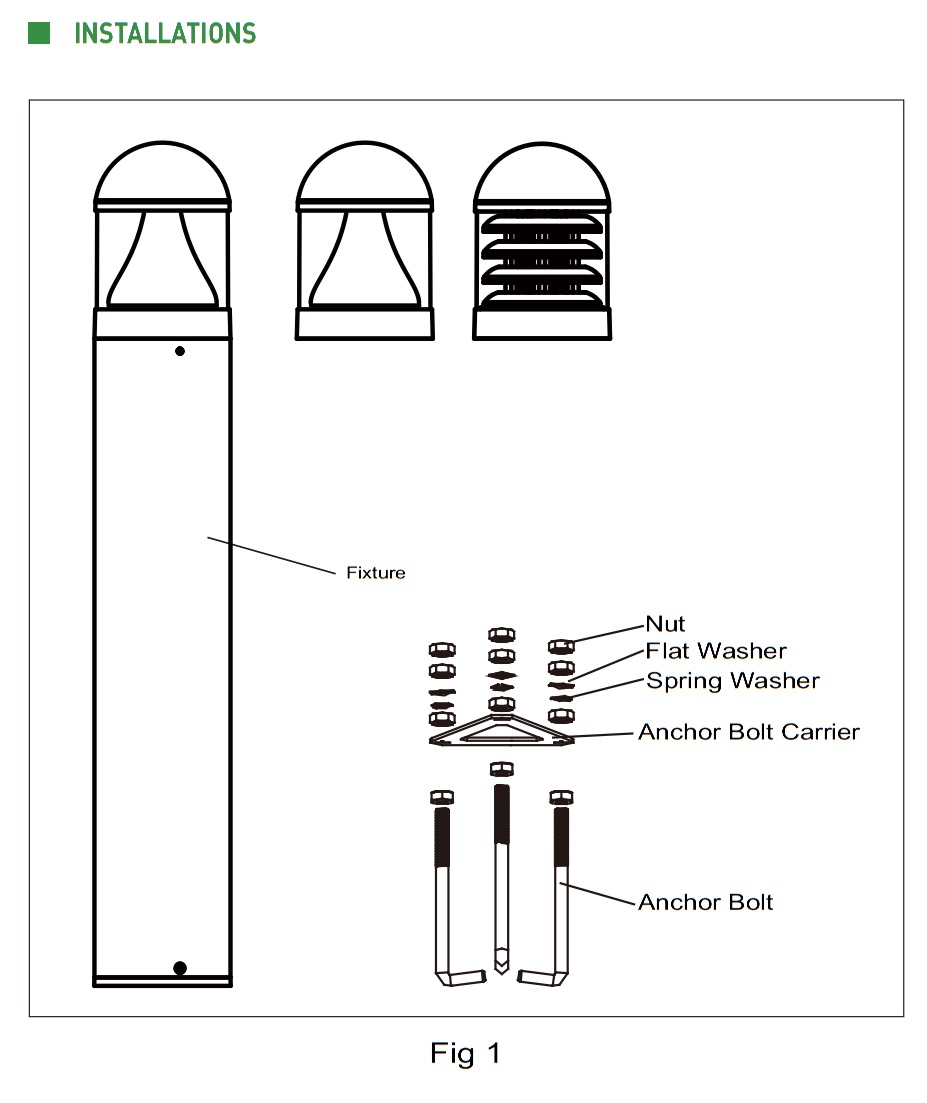 INSTALLATIONS

Fixture

Nut
Flat Washer
Spring Washer
Anchor Bolt Carrier

Anchor Bolt

Fig 1