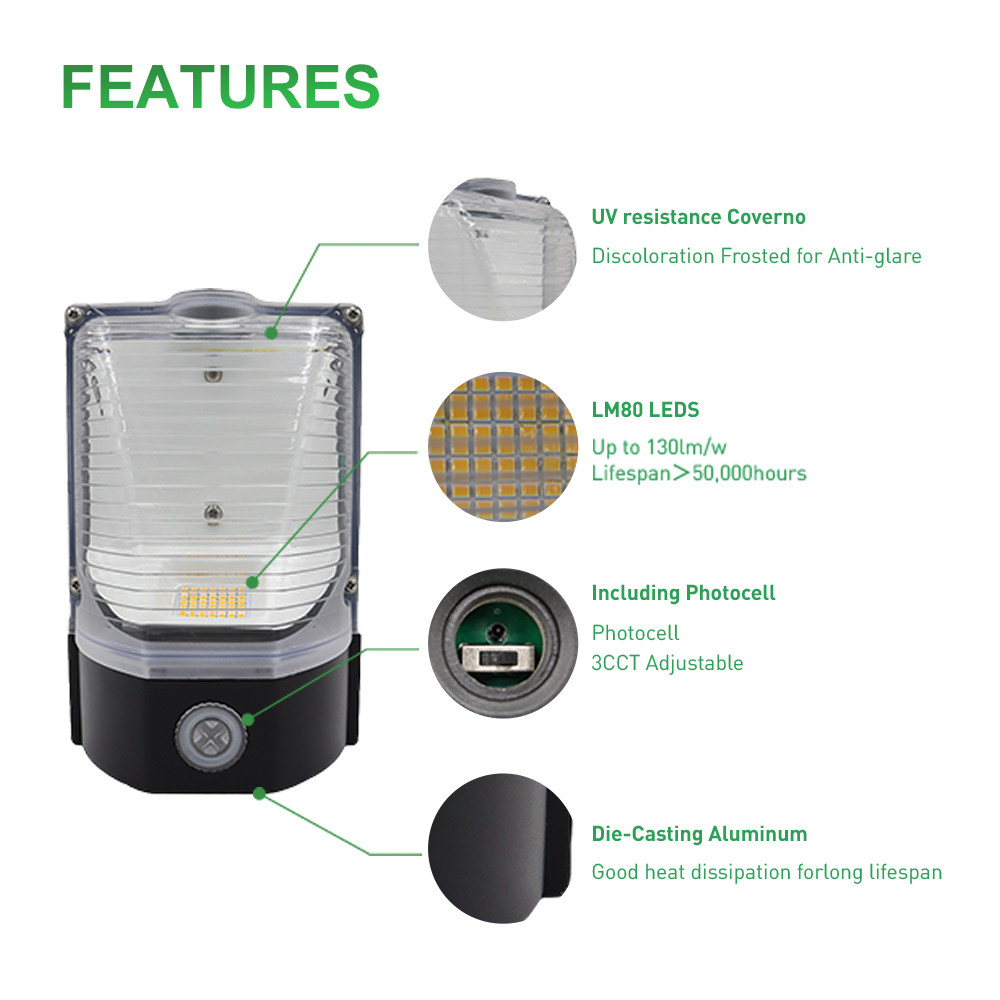 FEATURES

UV resistance Coverno

Discoloration Frosted for Anti-glare

LM80 LEDS

Up to 130lm/w
Lifespan＞50,000hours

Including Photocell

Photocell
3CCT Adjustable

Die-Casting Aluminum

Good heat dissipation forlong lifespan