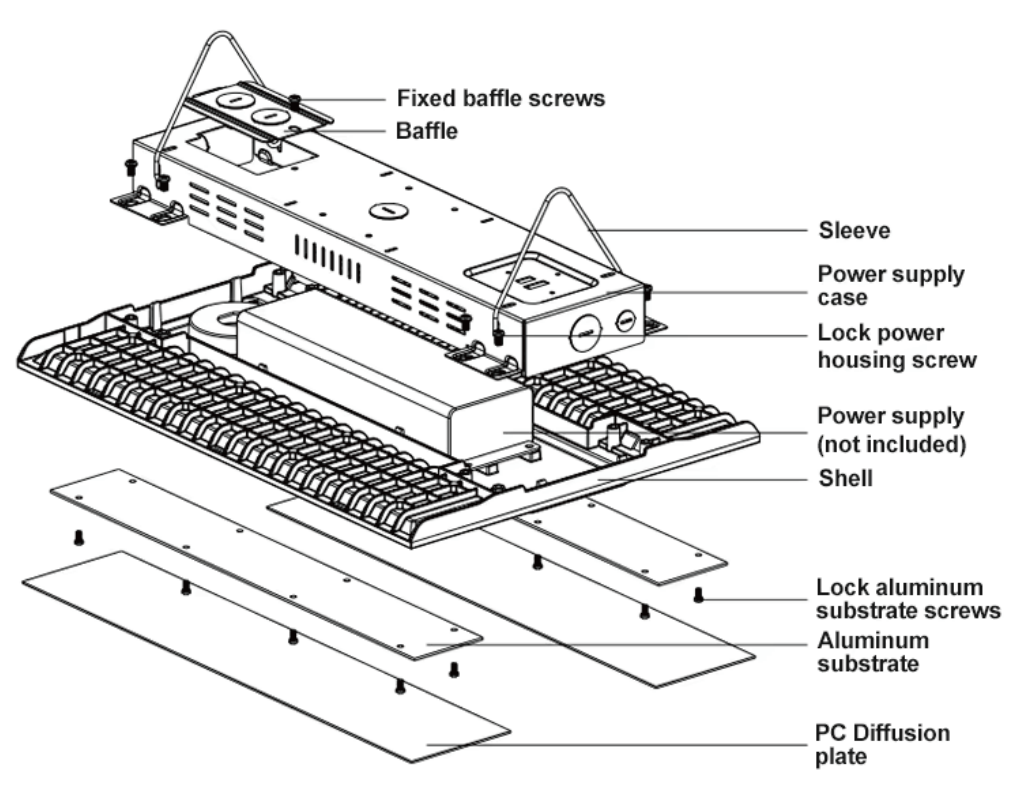 Fixed baffle screws
Baffle
Sleeve
Power supply case
Lock power housing screw
Power supply (not included)
Shell
Lock aluminum substrate screws
Aluminum substrate
PC Diffusion plate