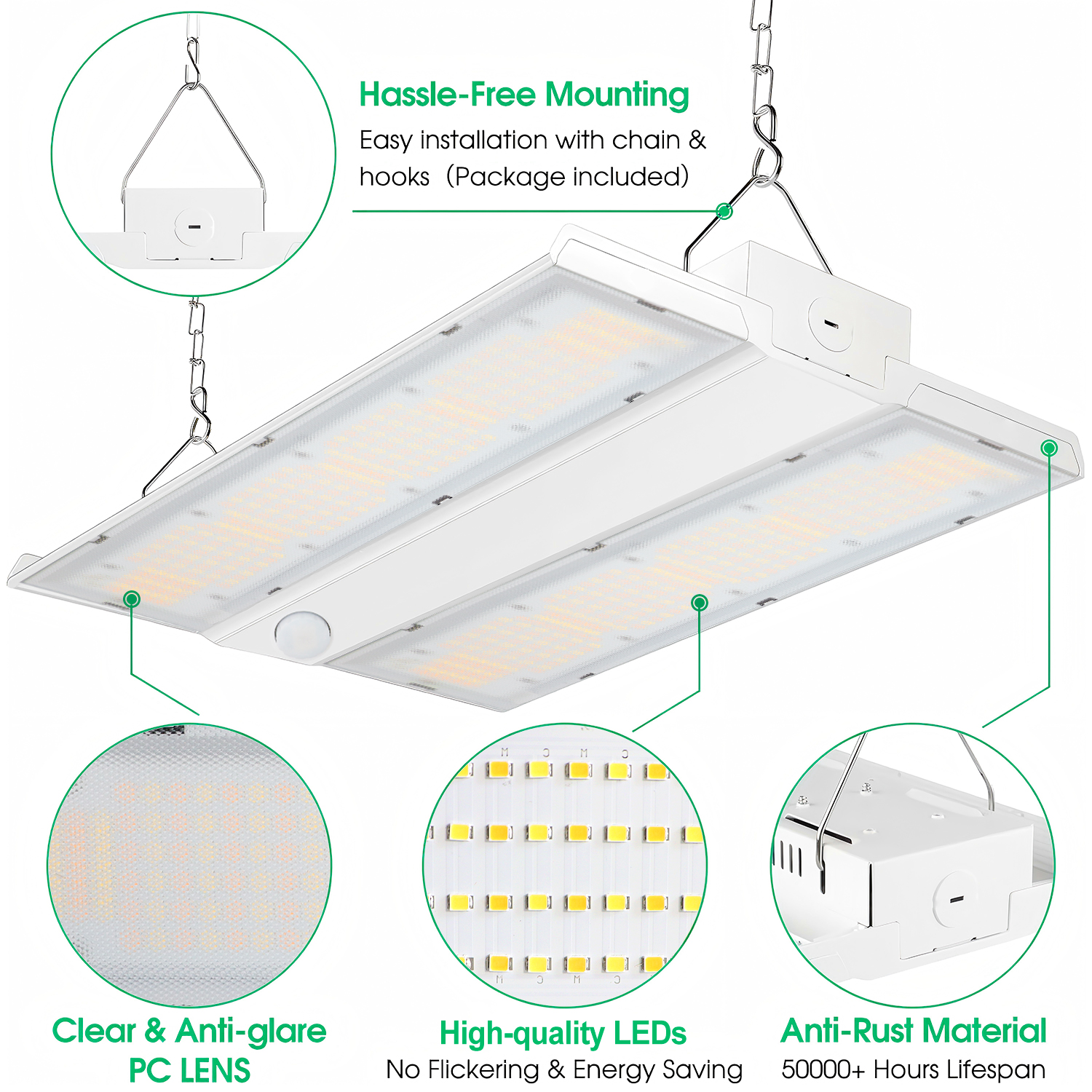 Hassle-Free Mounting
Easy installation with chain & hooks (Package included)

Clear & Anti-glare PC LENS

High-quality LEDs
No Flickering & Energy Saving

Anti-Rust Material
50000+ Hours Lifespan