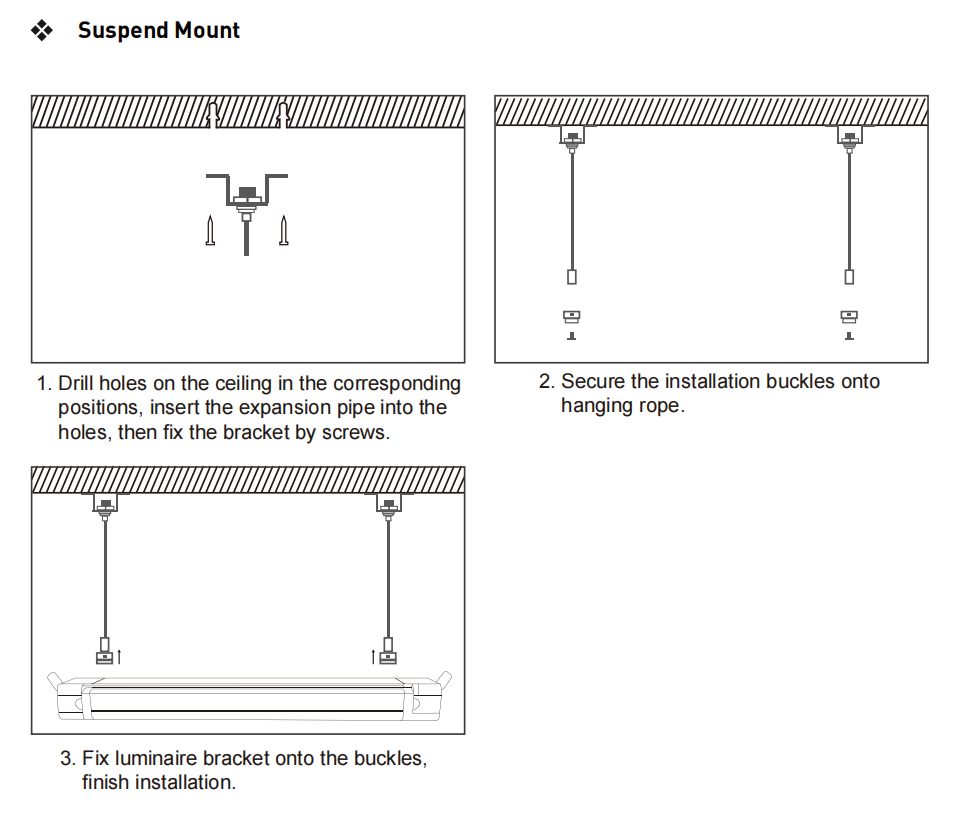 ❖ Suspend Mount

1. Drill holes on the ceiling in the corresponding positions, insert the expansion pipe into the holes, then fix the bracket by screws.

2. Secure the installation buckles onto hanging rope.

3. Fix luminaire bracket onto the buckles, finish installation.