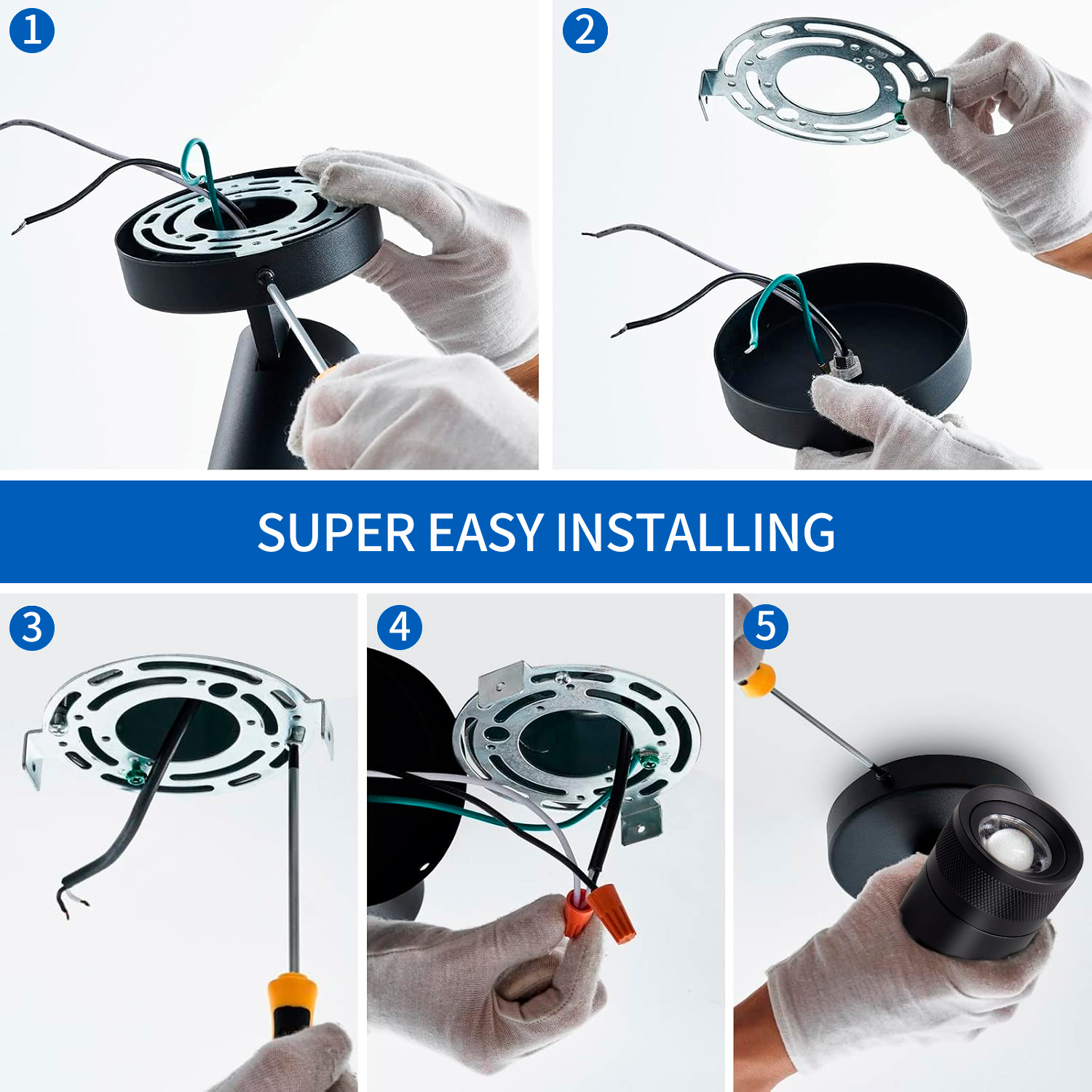 1

2

SUPER EASY INSTALLING

3

4

5