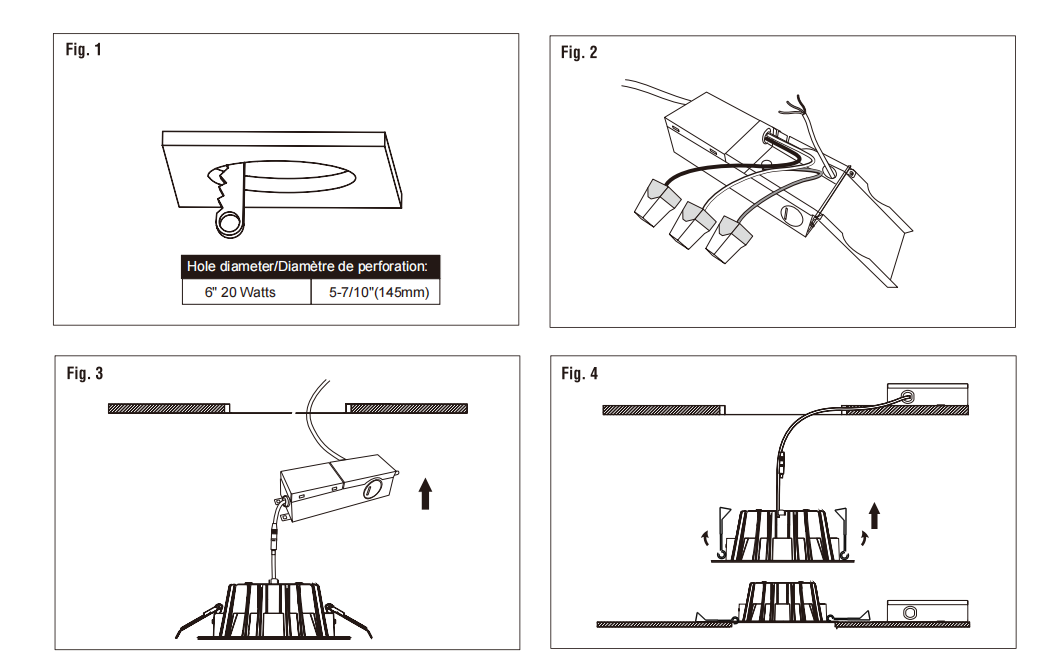 Fig. 1

| Hole diameter/Diamètre de perforation: | |
|---|---|
| 6" 20 Watts | 5-7/10"(145mm) |

Fig. 2

Fig. 3

Fig. 4